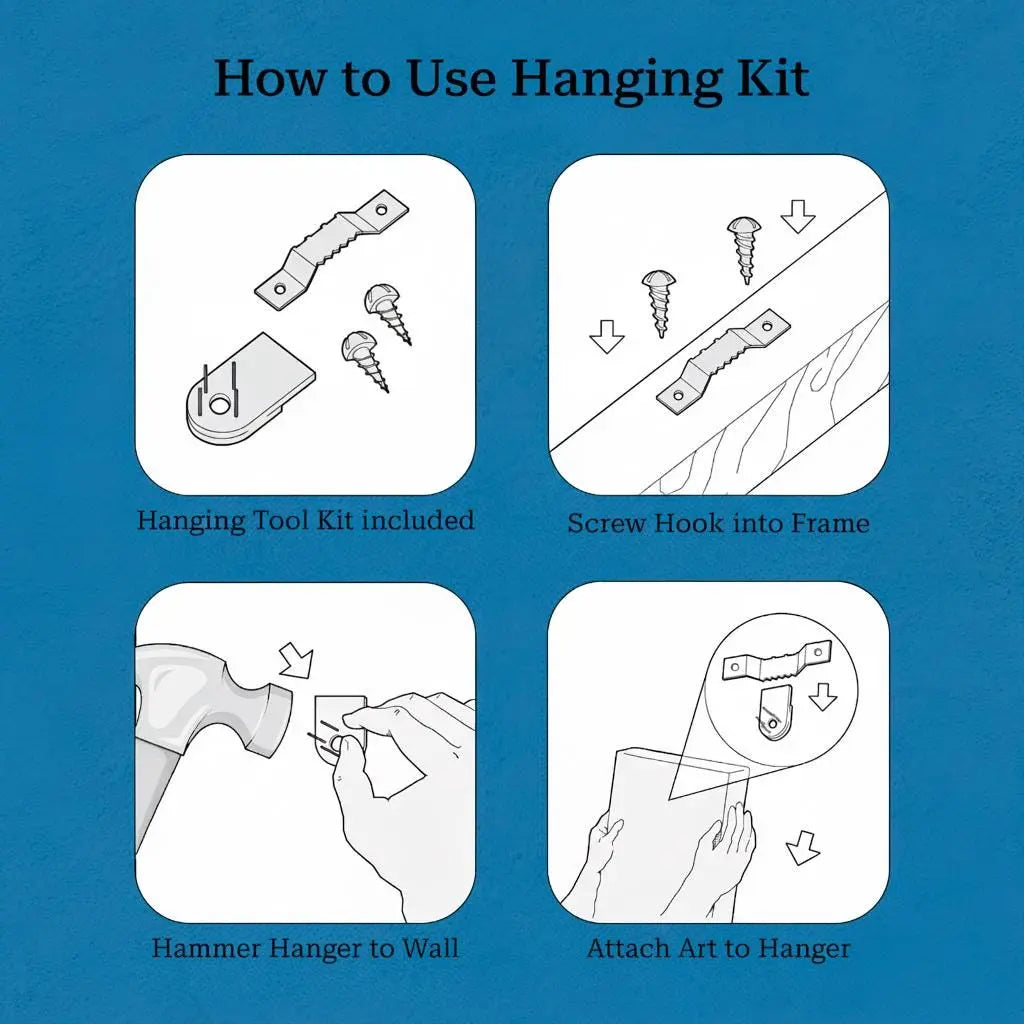 How to Use Hanging Kit

Hanging Tool Kit included

Screw Hook into Frame

Hammer Hanger to Wall

Attach Art to Hanger